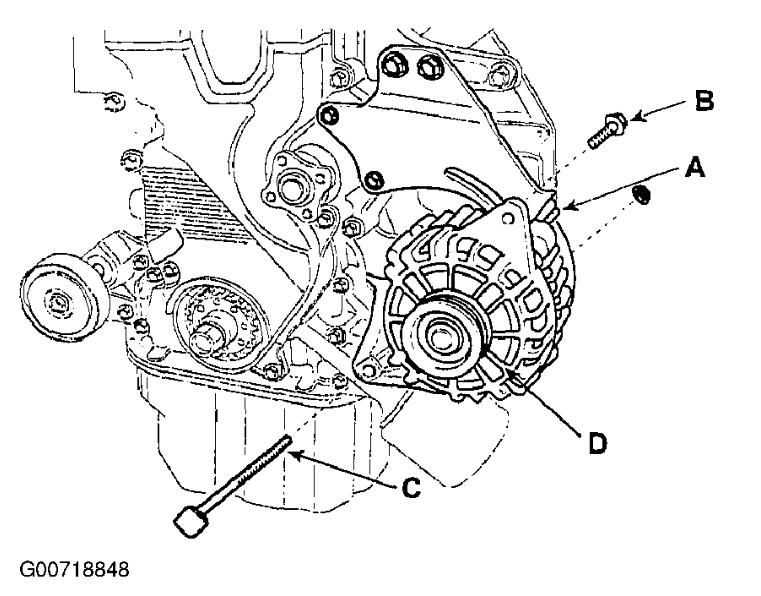 B
A
D
C
G00718848