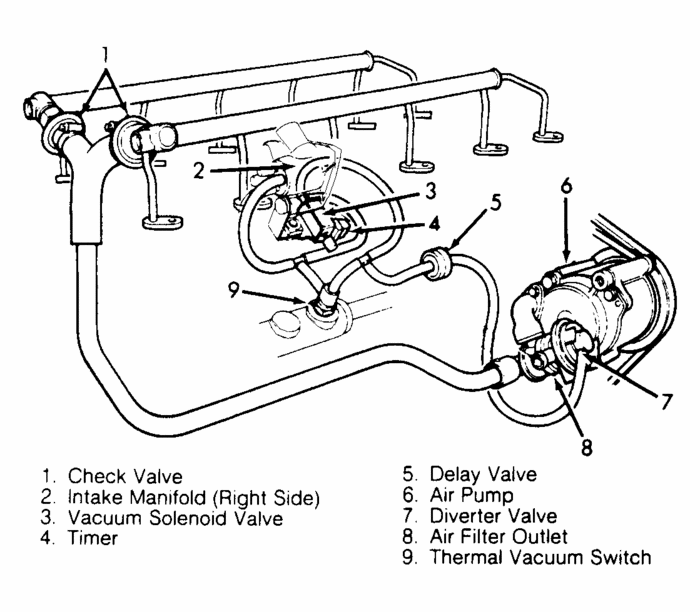 1
2
3
4
5
6
9
7
8

1. Check Valve
2. Intake Manifold (Right Side)
3. Vacuum Solenoid Valve
4. Timer

5. Delay Valve
6. Air Pump
7. Diverter Valve
8. Air Filter Outlet
9. Thermal Vacuum Switch