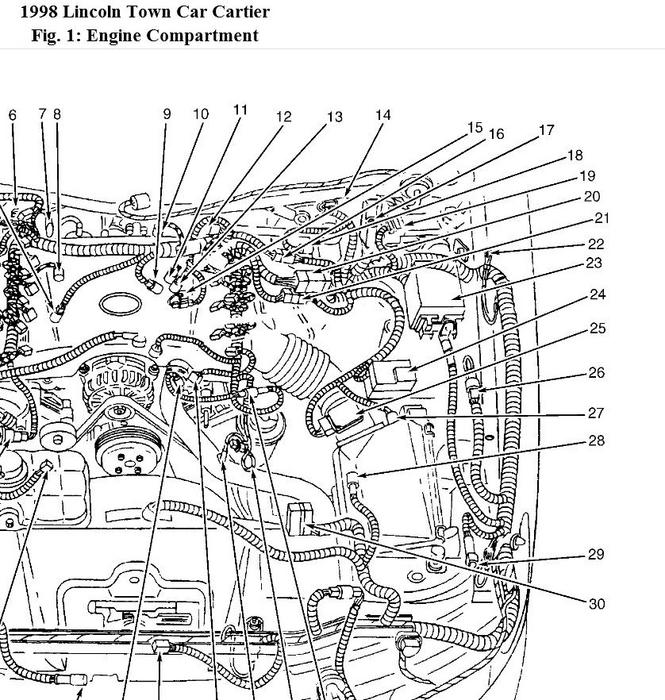 1998 Lincoln Town Car Cartier
Fig. 1: Engine Compartment

6 7 8 9 10 11 12 13 14 15 16 17 18 19 20 21 22 23 24 25 26 27 28 29 30