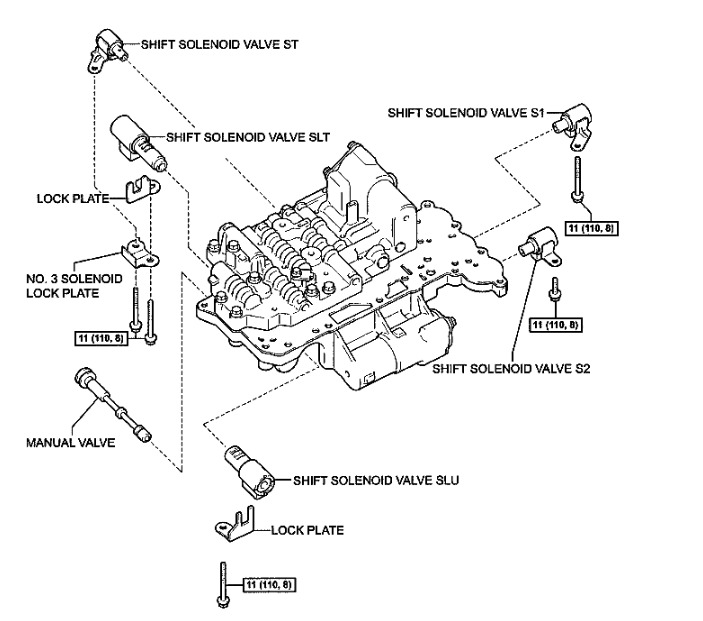 SHIFT SOLENOID VALVE ST

SHIFT SOLENOID VALVE SLT

SHIFT SOLENOID VALVE S1

LOCK PLATE

11 (110, 8)

NO. 3 SOLENOID LOCK PLATE

11 (110, 8)

11 (110, 8)

SHIFT SOLENOID VALVE S2

MANUAL VALVE

SHIFT SOLENOID VALVE SLU

LOCK PLATE

11 (110, 8)