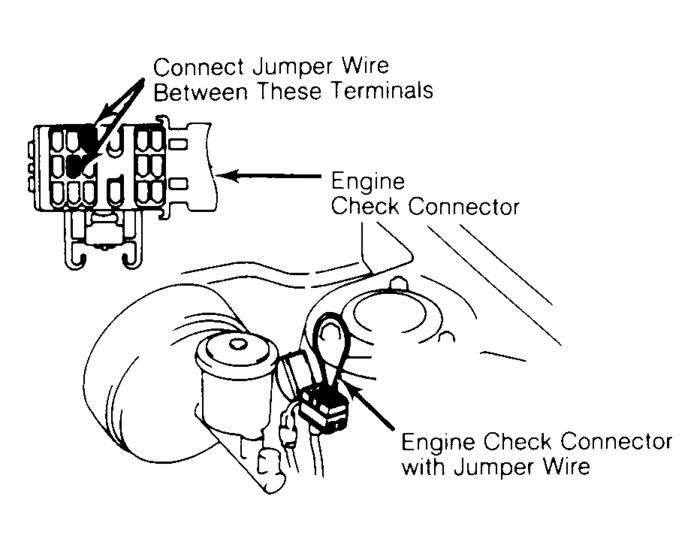 Connect Jumper Wire Between These Terminals

Engine Check Connector

Engine Check Connector with Jumper Wire