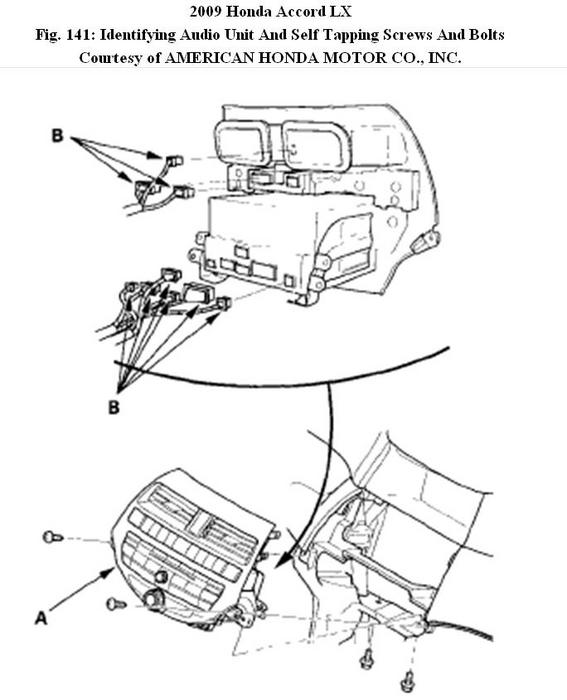 2009 Honda Accord LX
Fig. 141: Identifying Audio Unit And Self Tapping Screws And Bolts
Courtesy of AMERICAN HONDA MOTOR CO., INC.

B

B

A