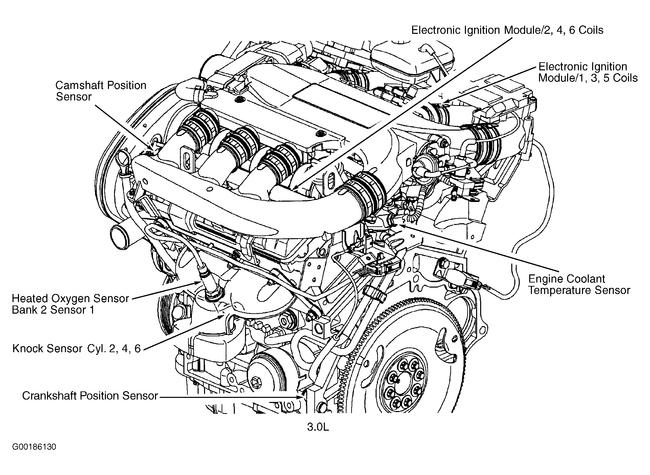 Electronic Ignition Module/2, 4, 6 Coils

Electronic Ignition Module/1, 3, 5 Coils

Camshaft Position Sensor

Engine Coolant Temperature Sensor

Heated Oxygen Sensor Bank 2 Sensor 1

Knock Sensor Cyl. 2, 4, 6

Crankshaft Position Sensor

3.0L

G00186130