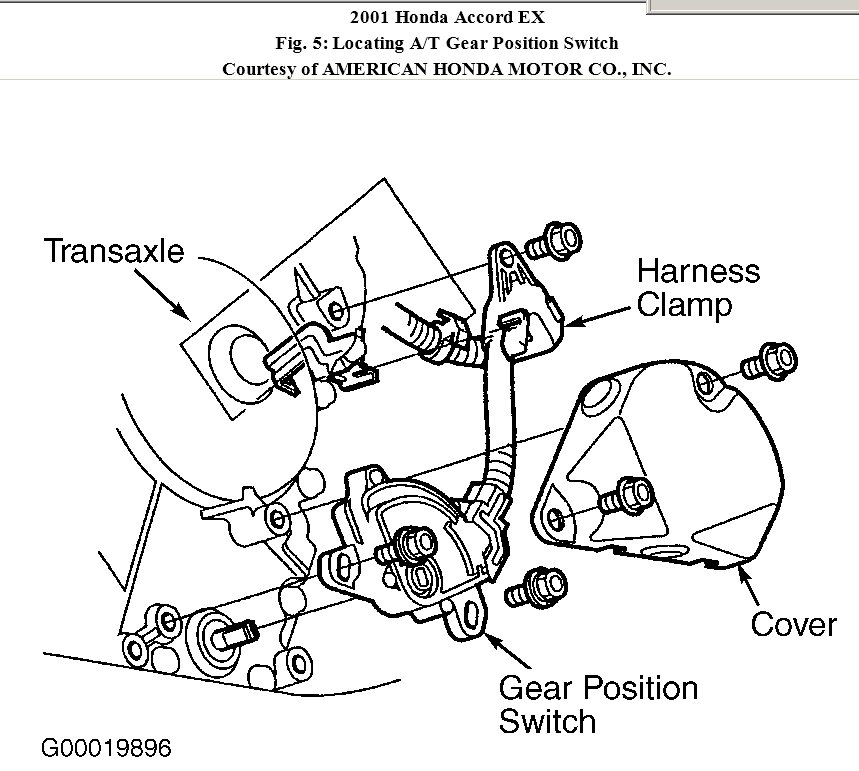 2001 Honda Accord EX
Fig. 5: Locating A/T Gear Position Switch
Courtesy of AMERICAN HONDA MOTOR CO., INC.

Transaxle

Harness Clamp

Cover

Gear Position Switch

G00019896