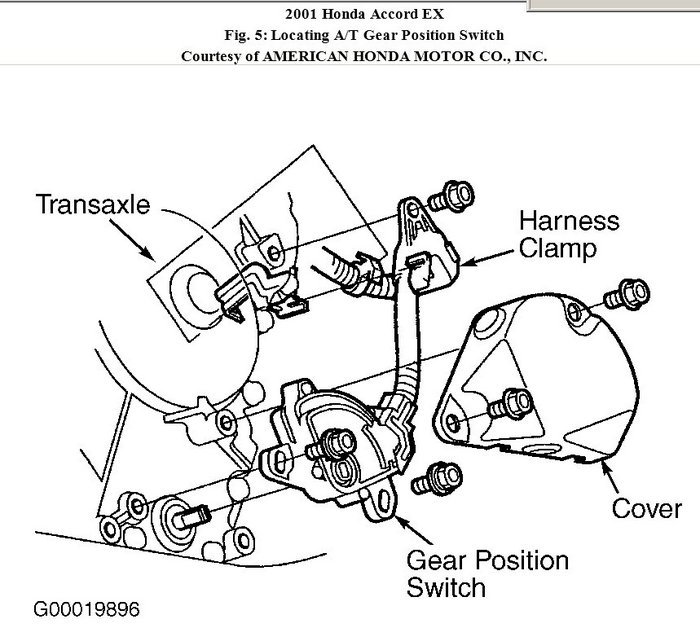 2001 Honda Accord EX
Fig. 5: Locating A/T Gear Position Switch
Courtesy of AMERICAN HONDA MOTOR CO., INC.

Transaxle

Harness Clamp

Cover

Gear Position Switch

G00019896