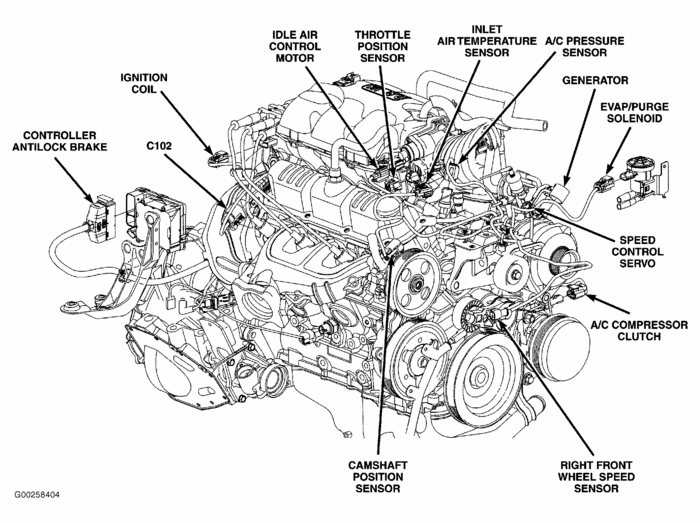 IDLE AIR CONTROL MOTOR

THROTTLE POSITION SENSOR

INLET AIR TEMPERATURE SENSOR

A/C PRESSURE SENSOR

IGNITION COIL

GENERATOR

EVAP/PURGE SOLENOID

CONTROLLER ANTILOCK BRAKE

C102

SPEED CONTROL SERVO

A/C COMPRESSOR CLUTCH

CAMSHAFT POSITION SENSOR

RIGHT FRONT WHEEL SPEED SENSOR

G00258404