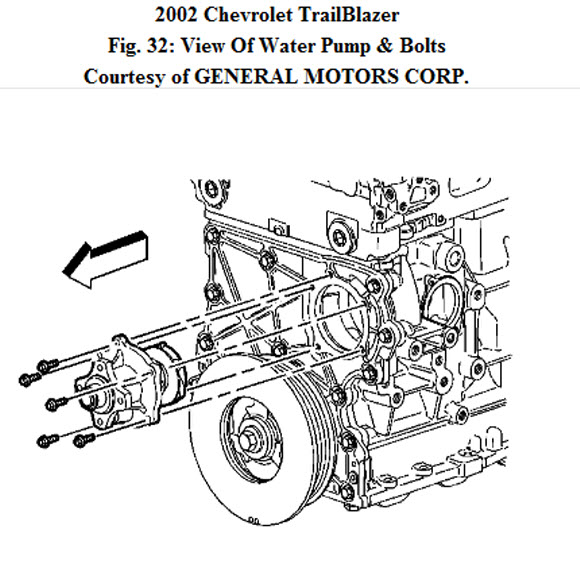 2002 Chevrolet TrailBlazer
Fig. 32: View Of Water Pump & Bolts
Courtesy of GENERAL MOTORS CORP.