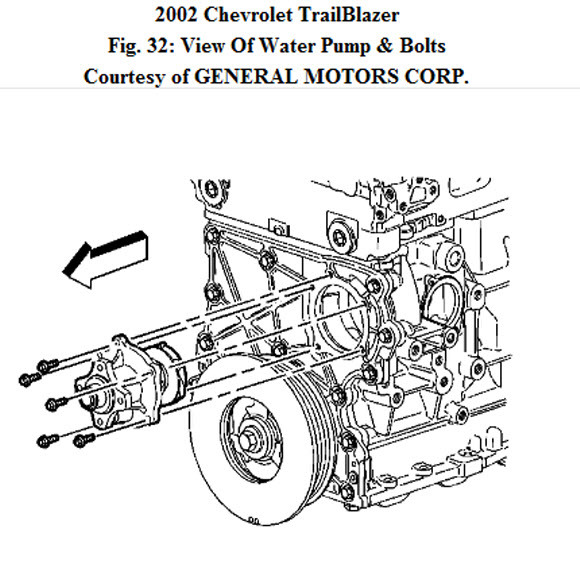 2002 Chevrolet TrailBlazer
Fig. 32: View Of Water Pump & Bolts
Courtesy of GENERAL MOTORS CORP.