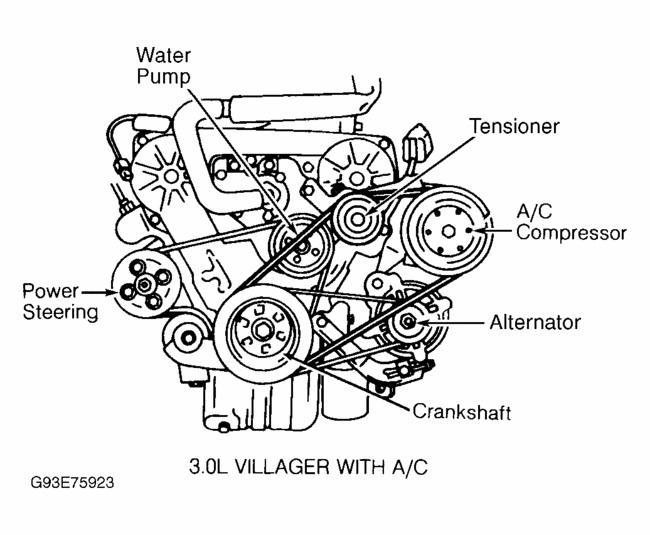 Water Pump

Tensioner

A/C Compressor

Power Steering

Alternator

Crankshaft

3.0L VILLAGER WITH A/C

G93E75923