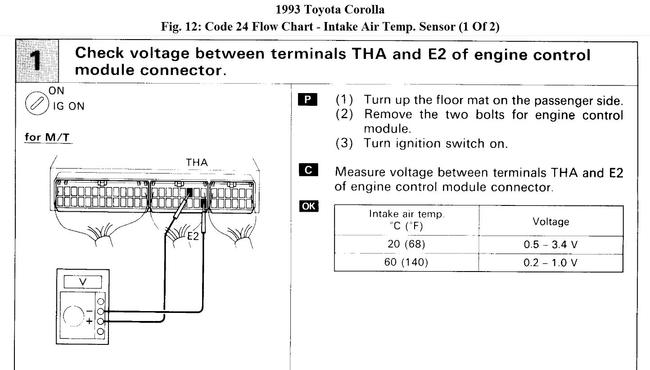 1993 Toyota Corolla
Fig. 12: Code 24 Flow Chart - Intake Air Temp. Sensor (1 Of 2)

1 Check voltage between terminals THA and E2 of engine control module connector.

ON
IG ON

for M/T

THA

E2

V

−
+

P (1) Turn up the floor mat on the passenger side.
(2) Remove the two bolts for engine control module.
(3) Turn ignition switch on.

C Measure voltage between terminals THA and E2 of engine control module connector.

OK

| Intake air temp. °C (°F) | Voltage |
|---|---|
| 20 (68) | 0.5 – 3.4 V |
| 60 (140) | 0.2 – 1.0 V |