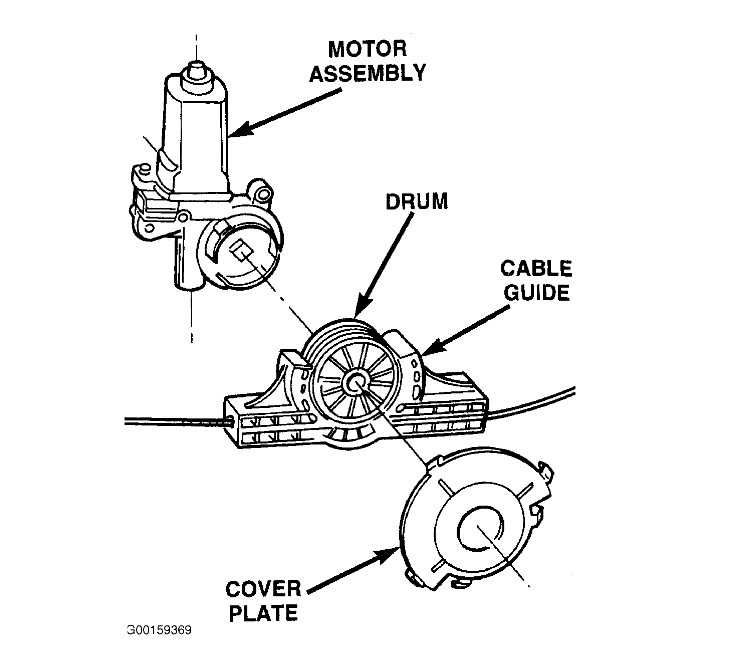 MOTOR ASSEMBLY

DRUM

CABLE GUIDE

COVER PLATE

G00159369