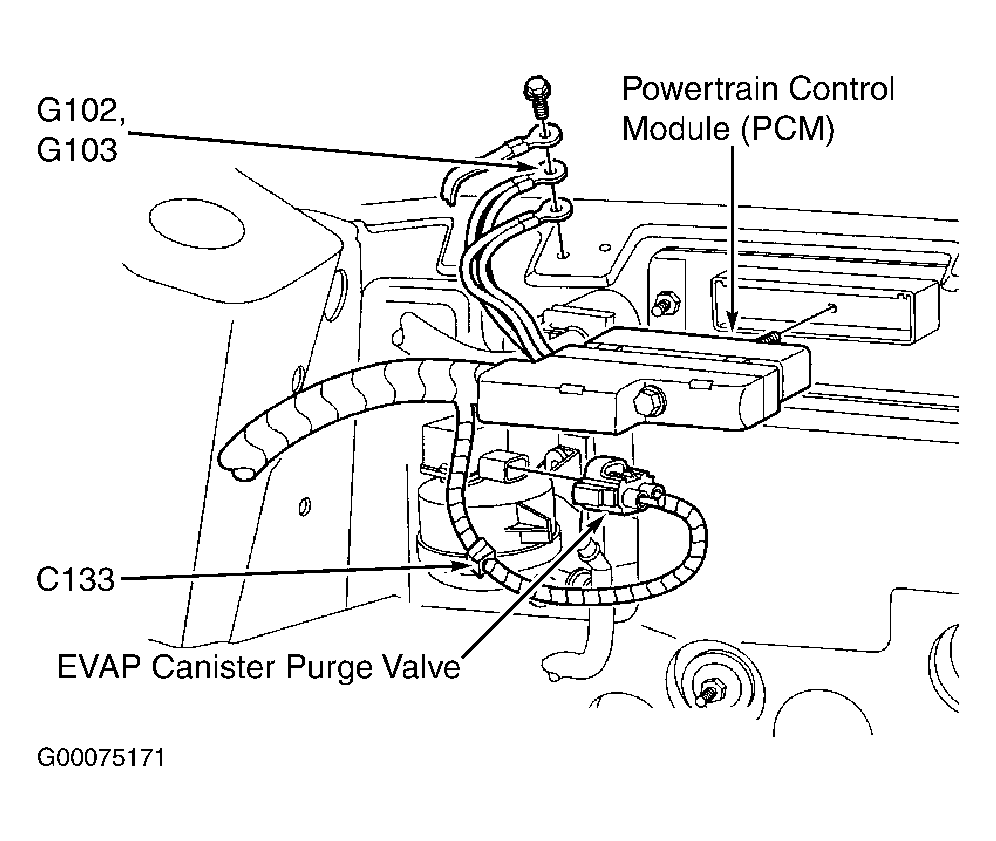 G102,
G103

Powertrain Control
Module (PCM)

C133

EVAP Canister Purge Valve

G00075171