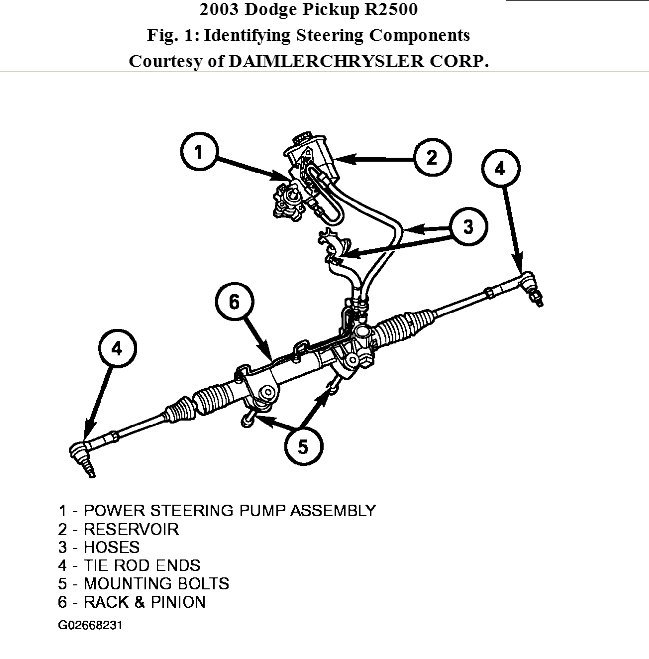 2003 Dodge Pickup R2500
Fig. 1: Identifying Steering Components
Courtesy of DAIMLERCHRYSLER CORP.

1
2
4
3
6
4
5

1 - POWER STEERING PUMP ASSEMBLY
2 - RESERVOIR
3 - HOSES
4 - TIE ROD ENDS
5 - MOUNTING BOLTS
6 - RACK & PINION

G02668231