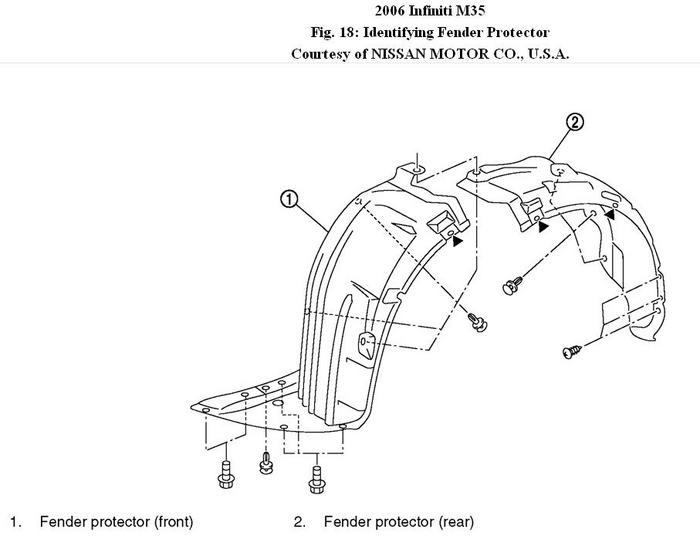 2006 Infiniti M35
Fig. 18: Identifying Fender Protector
Courtesy of NISSAN MOTOR CO., U.S.A.

2

1

1. Fender protector (front)

2. Fender protector (rear)