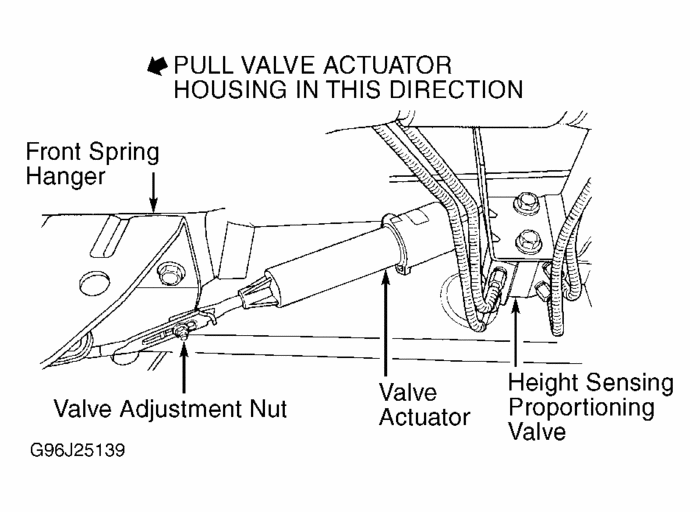 PULL VALVE ACTUATOR HOUSING IN THIS DIRECTION

Front Spring Hanger

Valve Adjustment Nut

Valve Actuator

Height Sensing Proportioning Valve

G96J25139