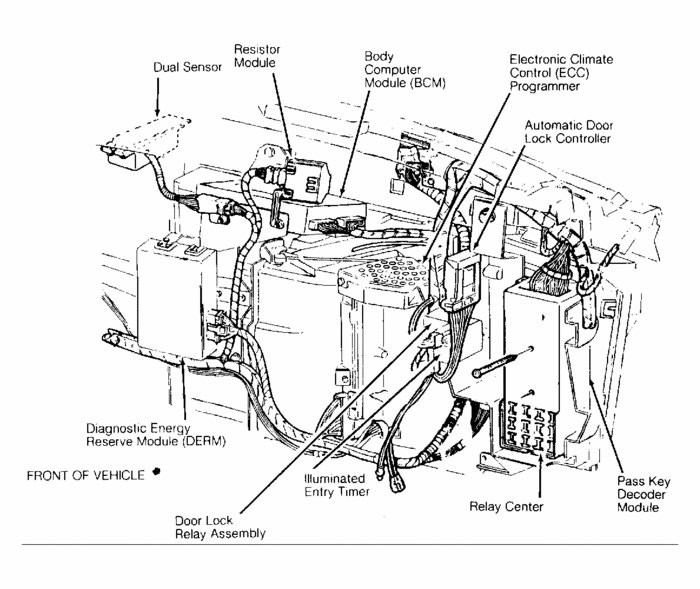 Dual Sensor

Resistor Module

Body Computer Module (BCM)

Electronic Climate Control (ECC) Programmer

Automatic Door Lock Controller

Diagnostic Energy Reserve Module (DERM)

FRONT OF VEHICLE

Illuminated Entry Timer

Door Lock Relay Assembly

Relay Center

Pass Key Decoder Module