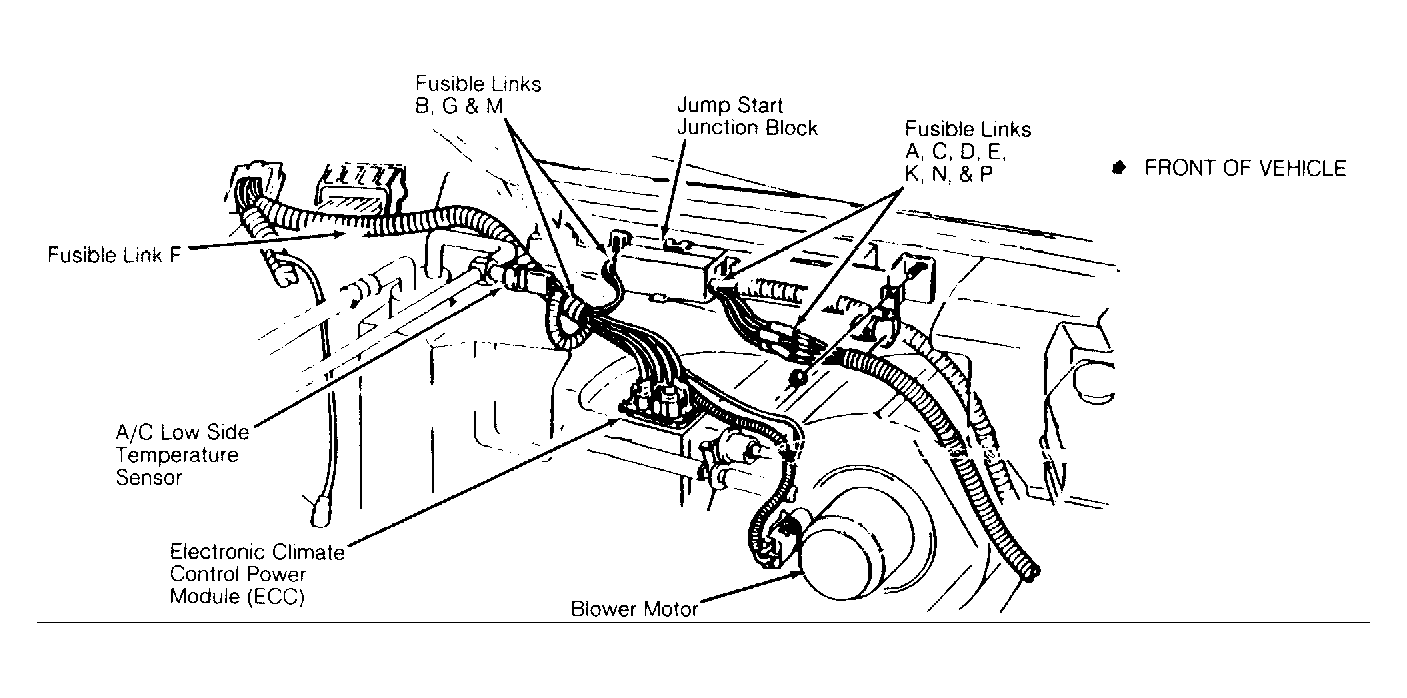 Fusible Links
B, G & M

Jump Start
Junction Block

Fusible Links
A, C, D, E,
K, N, & P

FRONT OF VEHICLE

Fusible Link F

A/C Low Side
Temperature
Sensor

Electronic Climate
Control Power
Module (ECC)

Blower Motor