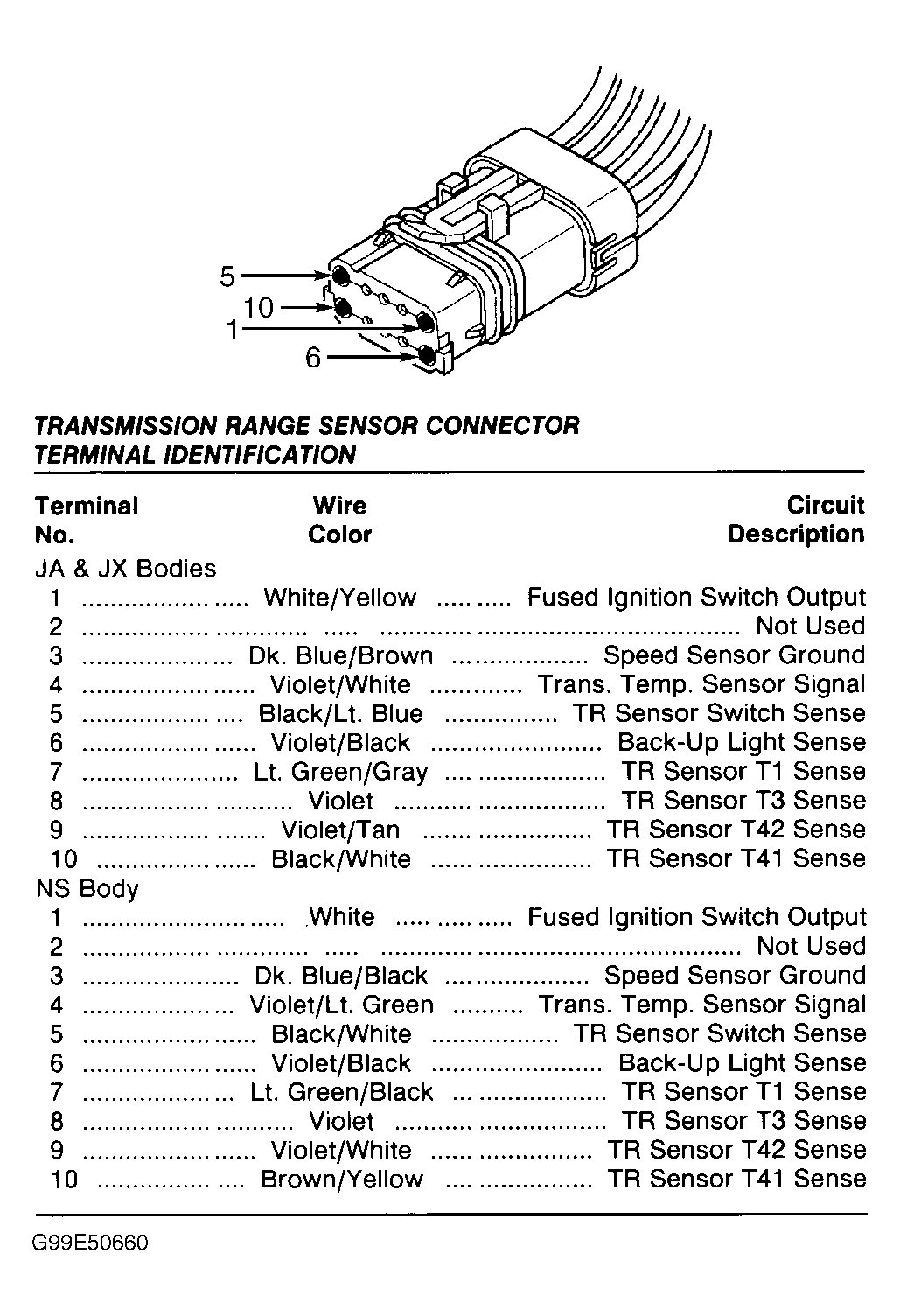 5
10
1
6

TRANSMISSION RANGE SENSOR CONNECTOR
TERMINAL IDENTIFICATION

| Terminal No. | Wire Color | Circuit Description |
|---|---|---|
| JA & JX Bodies | | |
| 1 | White/Yellow | Fused Ignition Switch Output |
| 2 | | Not Used |
| 3 | Dk. Blue/Brown | Speed Sensor Ground |
| 4 | Violet/White | Trans. Temp. Sensor Signal |
| 5 | Black/Lt. Blue | TR Sensor Switch Sense |
| 6 | Violet/Black | Back-Up Light Sense |
| 7 | Lt. Green/Gray | TR Sensor T1 Sense |
| 8 | Violet | TR Sensor T3 Sense |
| 9 | Violet/Tan | TR Sensor T42 Sense |
| 10 | Black/White | TR Sensor T41 Sense |
| NS Body | | |
| 1 | White | Fused Ignition Switch Output |
| 2 | | Not Used |
| 3 | Dk. Blue/Black | Speed Sensor Ground |
| 4 | Violet/Lt. Green | Trans. Temp. Sensor Signal |
| 5 | Black/White | TR Sensor Switch Sense |
| 6 | Violet/Black | Back-Up Light Sense |
| 7 | Lt. Green/Black | TR Sensor T1 Sense |
| 8 | Violet | TR Sensor T3 Sense |
| 9 | Violet/White | TR Sensor T42 Sense |
| 10 | Brown/Yellow | TR Sensor T41 Sense |

G99E50660