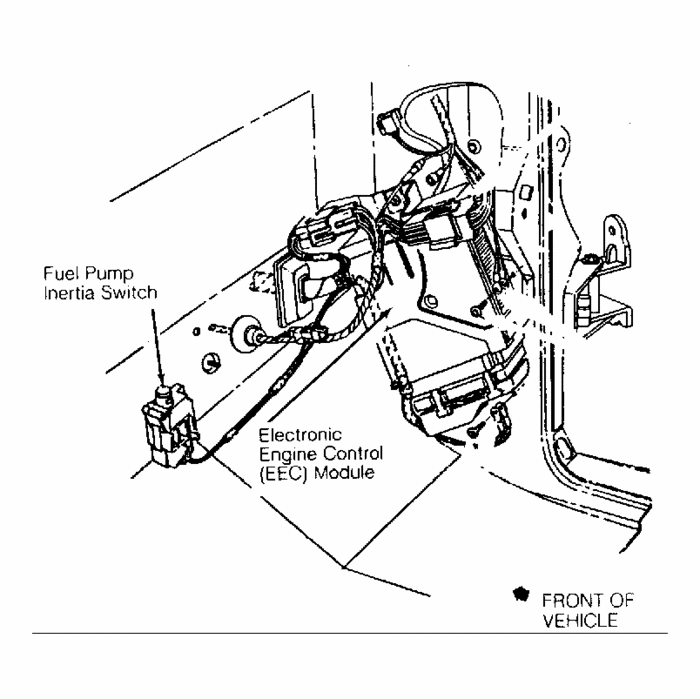 Fuel Pump
Inertia Switch

Electronic
Engine Control
(EEC) Module

FRONT OF
VEHICLE