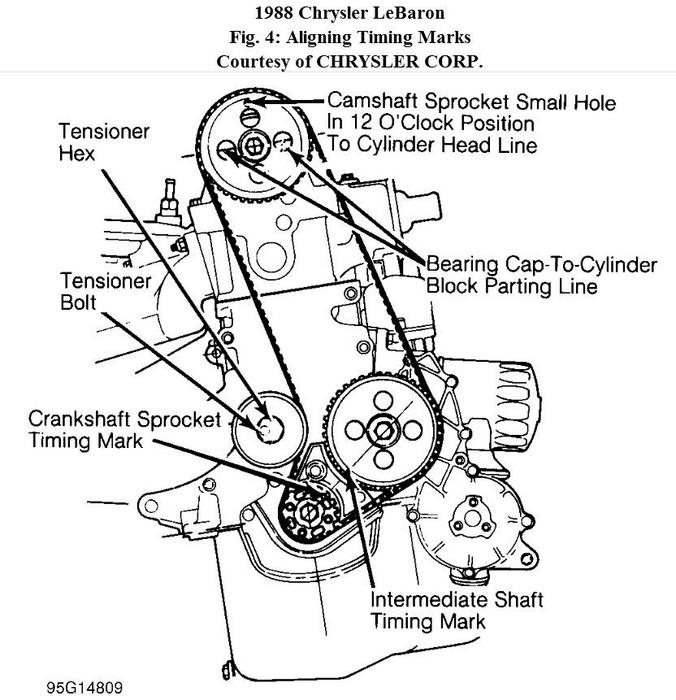 1988 Chrysler LeBaron
Fig. 4: Aligning Timing Marks
Courtesy of CHRYSLER CORP.

Camshaft Sprocket Small Hole In 12 O'Clock Position To Cylinder Head Line

Tensioner Hex

Bearing Cap-To-Cylinder Block Parting Line

Tensioner Bolt

Crankshaft Sprocket Timing Mark

Intermediate Shaft Timing Mark

95G14809