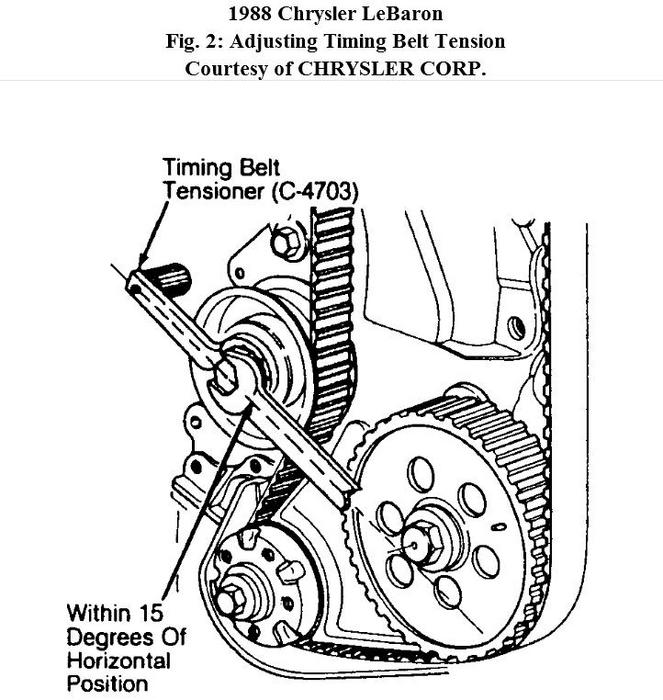 1988 Chrysler LeBaron
Fig. 2: Adjusting Timing Belt Tension
Courtesy of CHRYSLER CORP.

Timing Belt Tensioner (C-4703)

Within 15 Degrees Of Horizontal Position