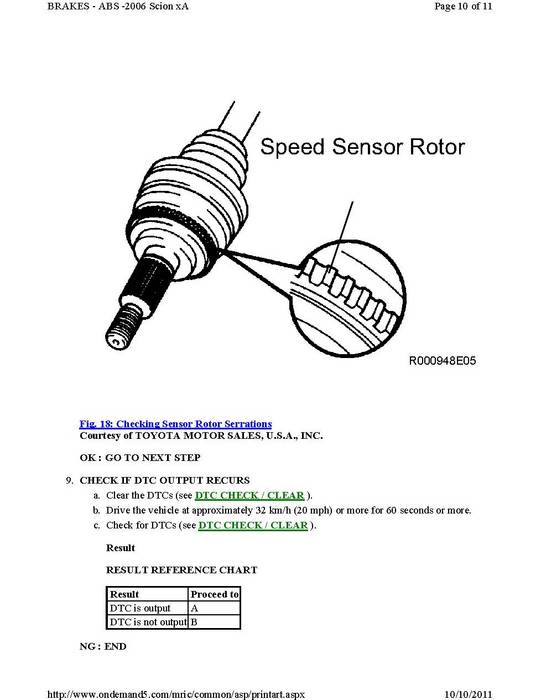 BRAKES - ABS -2006 Scion xA

Page 10 of 11

Speed Sensor Rotor

R000948E05

Fig. 18: Checking Sensor Rotor Serrations
Courtesy of TOYOTA MOTOR SALES, U.S.A., INC.

OK : GO TO NEXT STEP

9. CHECK IF DTC OUTPUT RECURS

a. Clear the DTCs (see DTC CHECK / CLEAR ).
b. Drive the vehicle at approximately 32 km/h (20 mph) or more for 60 seconds or more.
c. Check for DTCs (see DTC CHECK / CLEAR ).

Result

RESULT REFERENCE CHART

| Result | Proceed to |
|---|---|
| DTC is output | A |
| DTC is not output | B |

NG : END

http://www.ondemand5.com/mric/common/asp/printart.aspx

10/10/2011