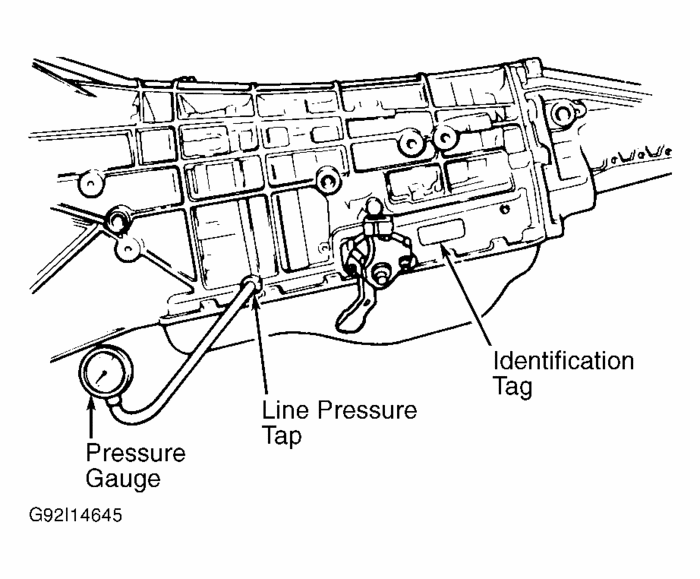 Identification Tag

Line Pressure Tap

Pressure Gauge

G92I14645