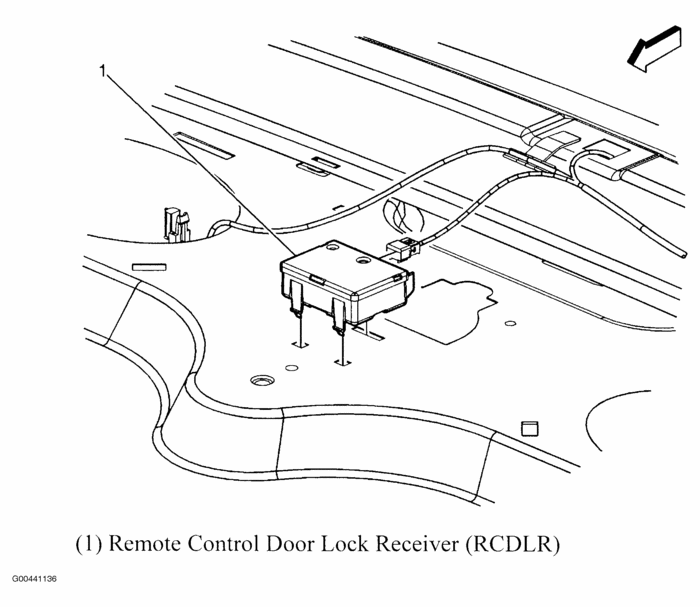 1

(1) Remote Control Door Lock Receiver (RCDLR)

G00441136