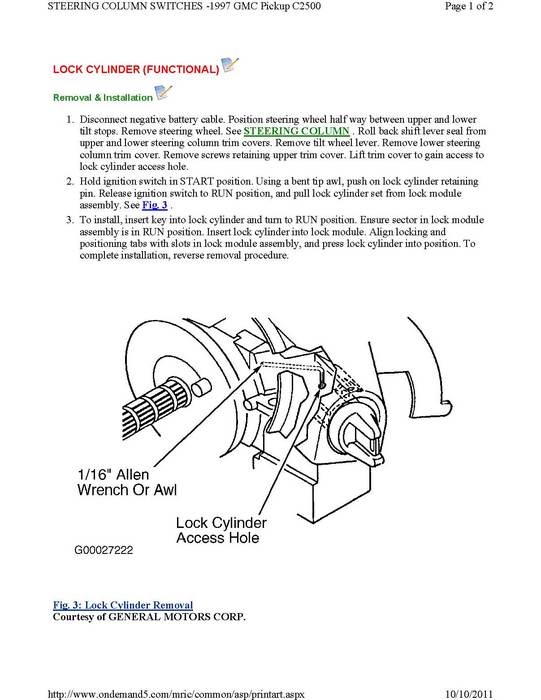 STEERING COLUMN SWITCHES -1997 GMC Pickup C2500

Page 1 of 2

LOCK CYLINDER (FUNCTIONAL)

Removal & Installation

1. Disconnect negative battery cable. Position steering wheel half way between upper and lower tilt stops. Remove steering wheel. See STEERING COLUMN . Roll back shift lever seal from upper and lower steering column trim covers. Remove tilt wheel lever. Remove lower steering column trim cover. Remove screws retaining upper trim cover. Lift trim cover to gain access to lock cylinder access hole.
2. Hold ignition switch in START position. Using a bent tip awl, push on lock cylinder retaining pin. Release ignition switch to RUN position, and pull lock cylinder set from lock module assembly. See Fig. 3 .
3. To install, insert key into lock cylinder and turn to RUN position. Ensure sector in lock module assembly is in RUN position. Insert lock cylinder into lock module. Align locking and positioning tabs with slots in lock module assembly, and press lock cylinder into position. To complete installation, reverse removal procedure.

1/16" Allen Wrench Or Awl

Lock Cylinder Access Hole

G00027222

Fig. 3: Lock Cylinder Removal
Courtesy of GENERAL MOTORS CORP.

http://www.ondemand5.com/mric/common/asp/printart.aspx

10/10/2011