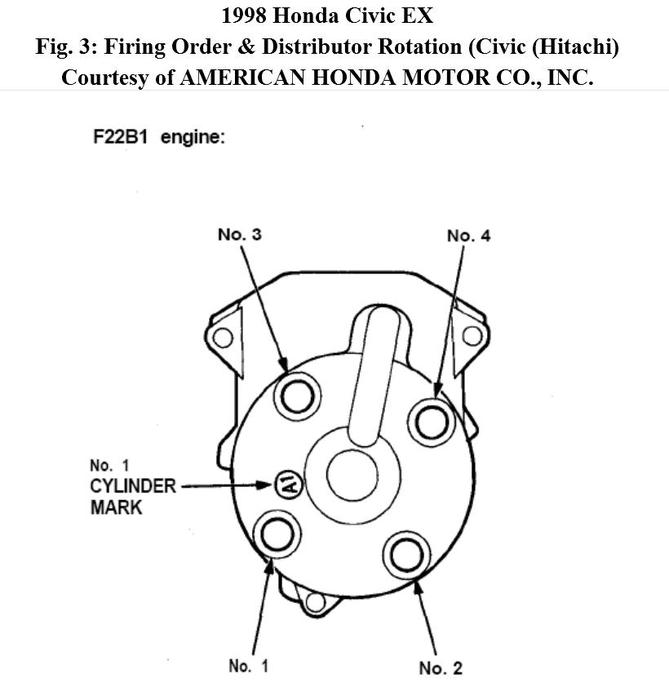 1998 Honda Civic EX
Fig. 3: Firing Order & Distributor Rotation (Civic (Hitachi)
Courtesy of AMERICAN HONDA MOTOR CO., INC.

F22B1 engine:

No. 3

No. 4

No. 1
CYLINDER
MARK

A1

No. 1

No. 2