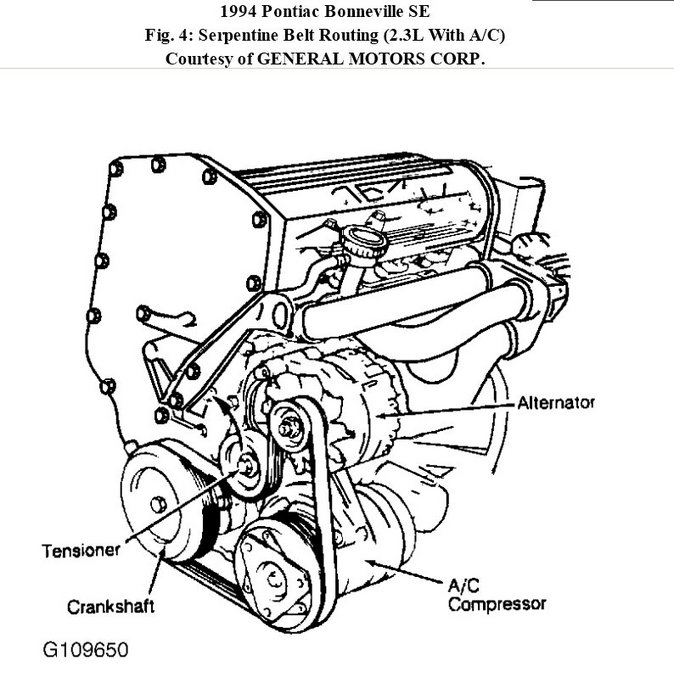 1994 Pontiac Bonneville SE
Fig. 4: Serpentine Belt Routing (2.3L With A/C)
Courtesy of GENERAL MOTORS CORP.

Alternator
Tensioner
Crankshaft
A/C Compressor
G109650