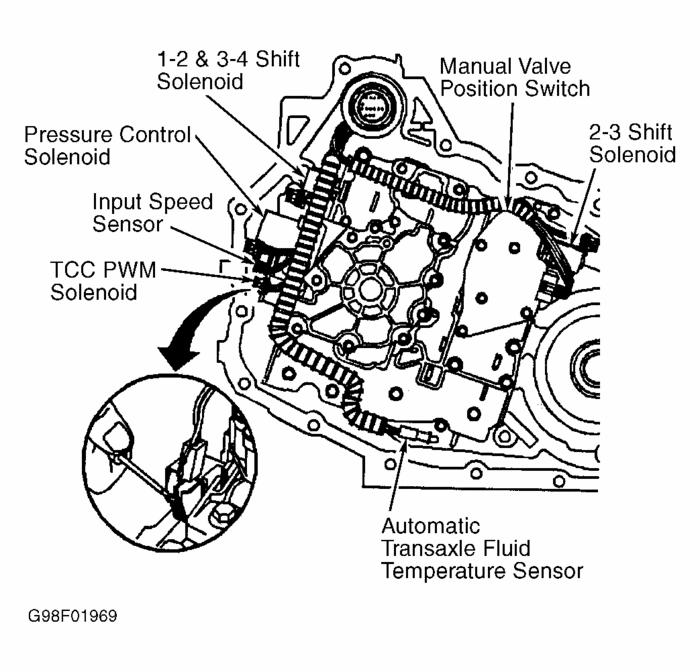 1-2 & 3-4 Shift Solenoid

Manual Valve Position Switch

Pressure Control Solenoid

2-3 Shift Solenoid

Input Speed Sensor

TCC PWM Solenoid

Automatic Transaxle Fluid Temperature Sensor

G98F01969