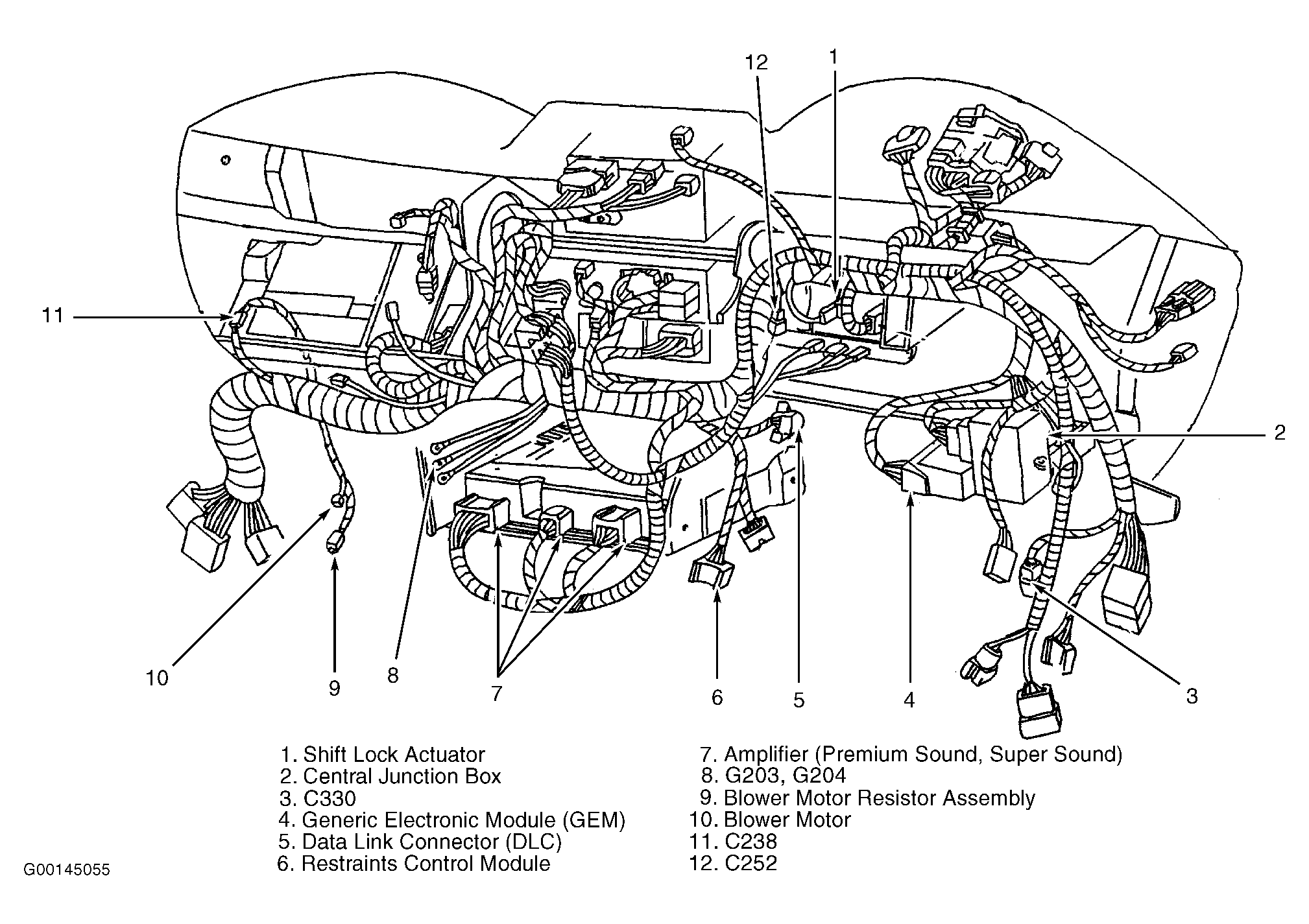 12
1
11
2
10
9
8
7
6
5
4
3

1. Shift Lock Actuator
2. Central Junction Box
3. C330
4. Generic Electronic Module (GEM)
5. Data Link Connector (DLC)
6. Restraints Control Module

7. Amplifier (Premium Sound, Super Sound)
8. G203, G204
9. Blower Motor Resistor Assembly
10. Blower Motor
11. C238
12. C252

G00145055