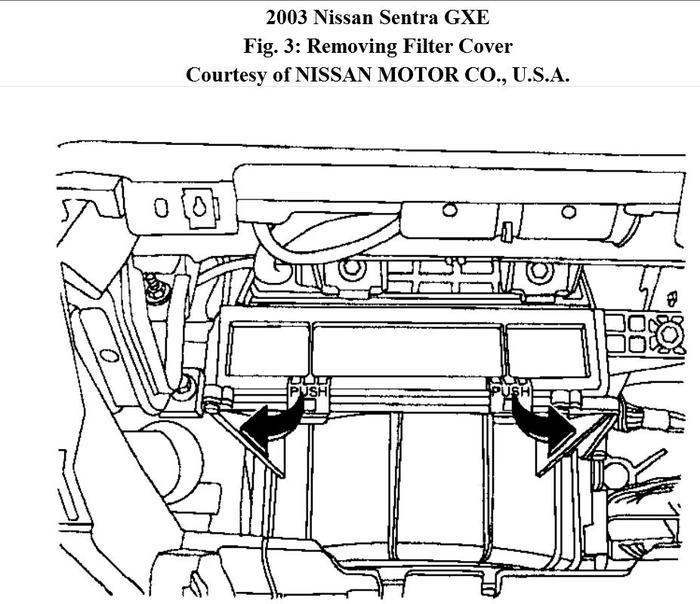 2003 Nissan Sentra GXE
Fig. 3: Removing Filter Cover
Courtesy of NISSAN MOTOR CO., U.S.A.

PUSH

PUSH