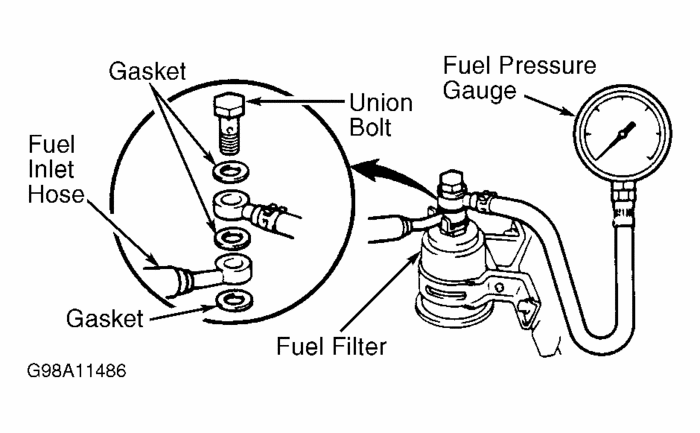 Gasket

Union Bolt

Fuel Pressure Gauge

Fuel Inlet Hose

Gasket

Fuel Filter

G98A11486