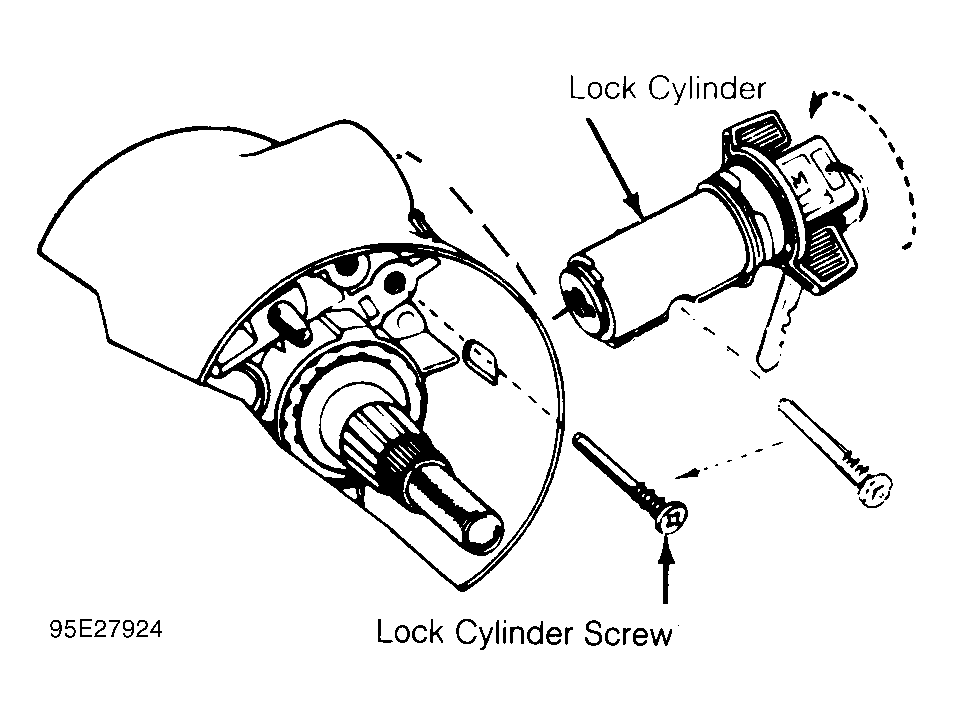 Lock Cylinder

95E27924

Lock Cylinder Screw