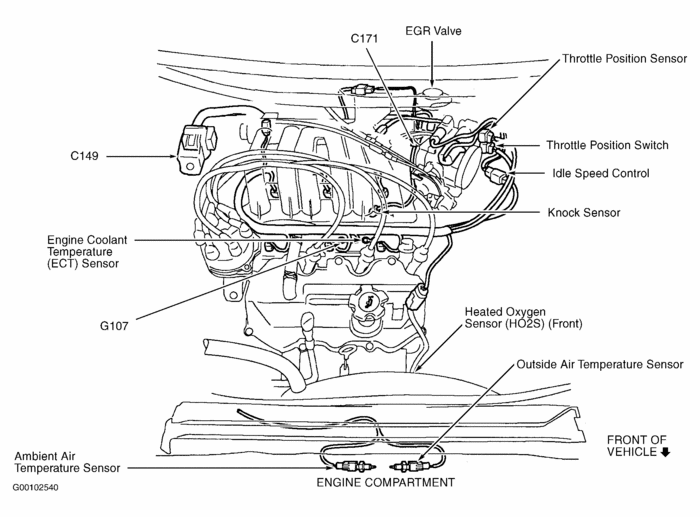 C171
EGR Valve
Throttle Position Sensor
C149
Throttle Position Switch
Idle Speed Control
Knock Sensor
Engine Coolant Temperature (ECT) Sensor
G107
Heated Oxygen Sensor (HO2S) (Front)
Outside Air Temperature Sensor
FRONT OF VEHICLE
Ambient Air Temperature Sensor
ENGINE COMPARTMENT
G00102540