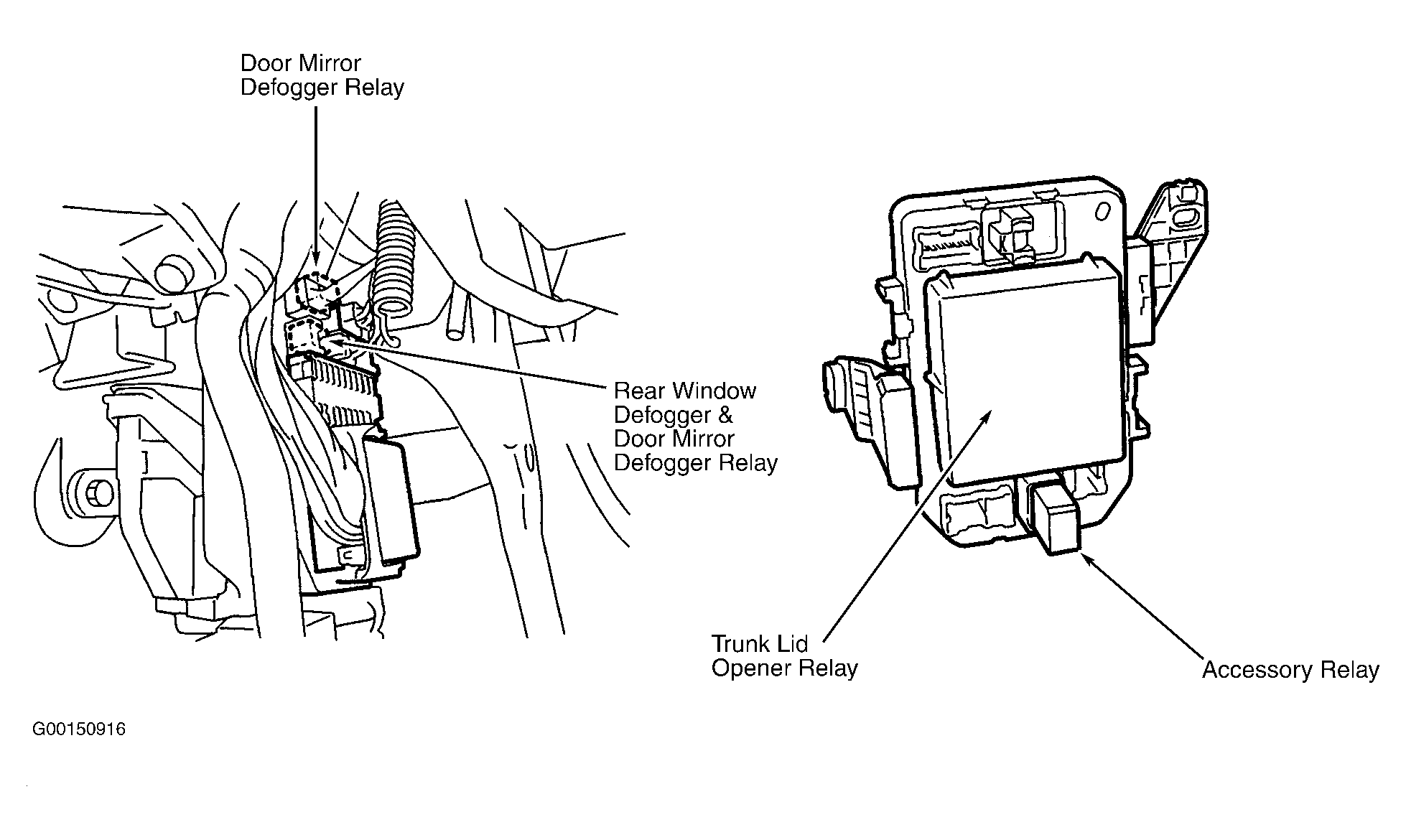 Door Mirror Defogger Relay

Rear Window Defogger & Door Mirror Defogger Relay

Trunk Lid Opener Relay

Accessory Relay

G00150916