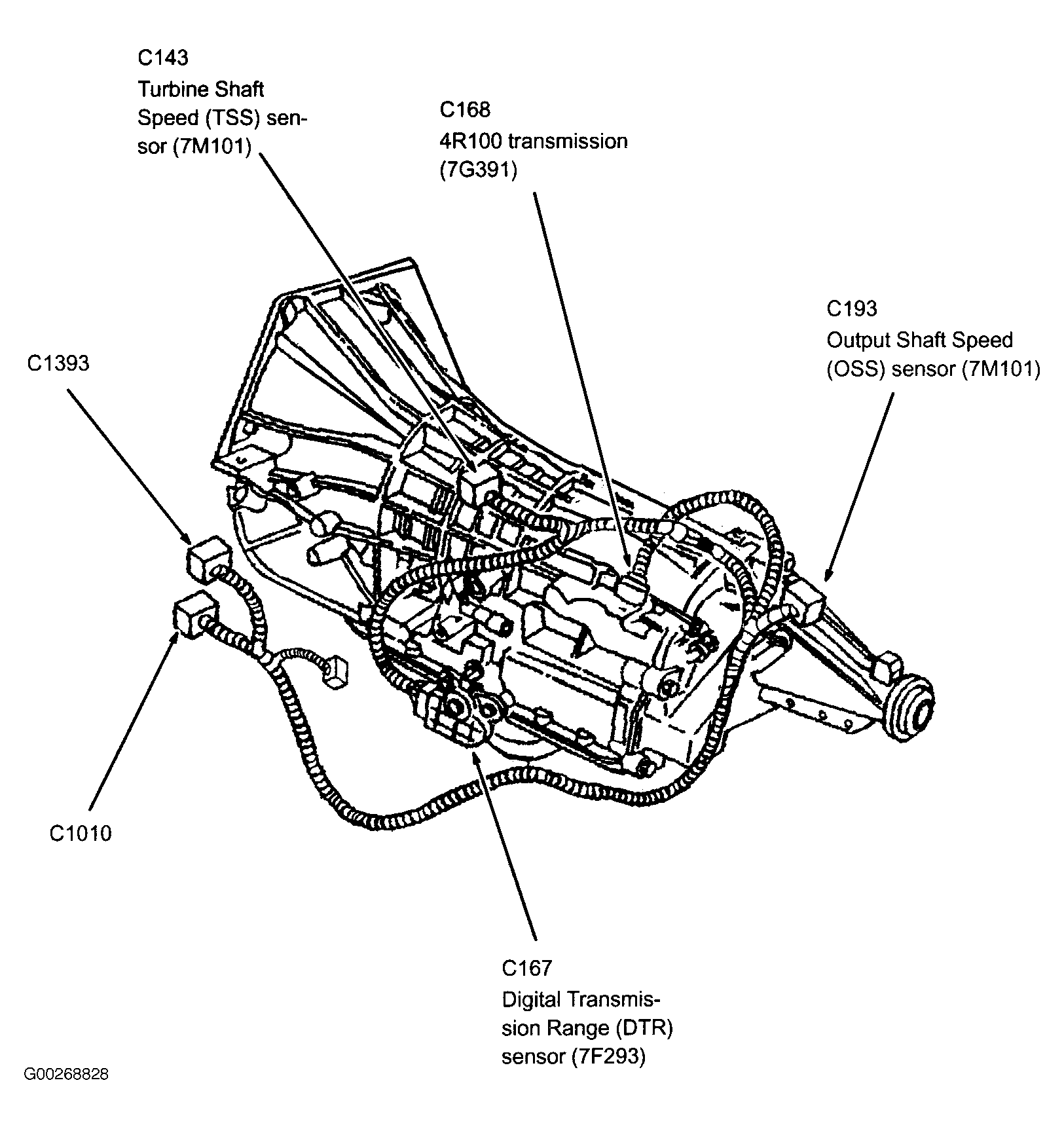 C143
Turbine Shaft Speed (TSS) sensor (7M101)

C168
4R100 transmission (7G391)

C193
Output Shaft Speed (OSS) sensor (7M101)

C1393

C1010

C167
Digital Transmission Range (DTR) sensor (7F293)

G00268828