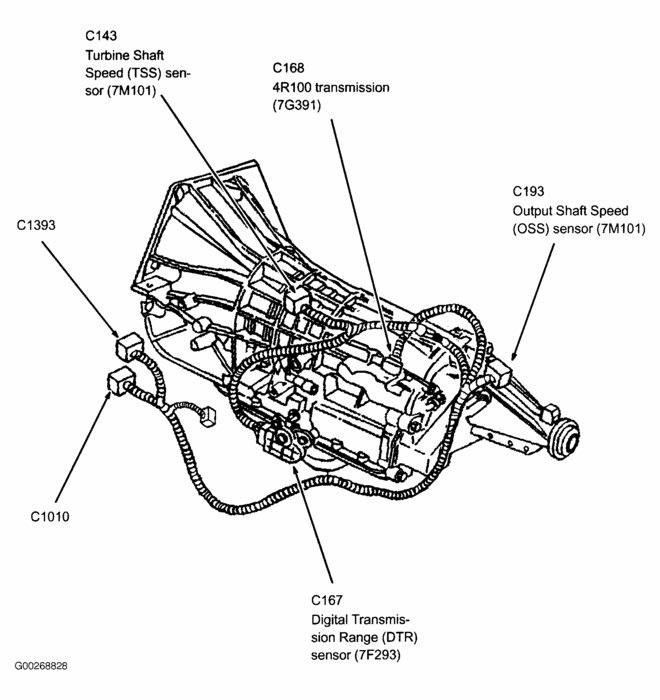 C143
Turbine Shaft Speed (TSS) sensor (7M101)

C168
4R100 transmission (7G391)

C193
Output Shaft Speed (OSS) sensor (7M101)

C1393

C1010

C167
Digital Transmission Range (DTR) sensor (7F293)

G00268828