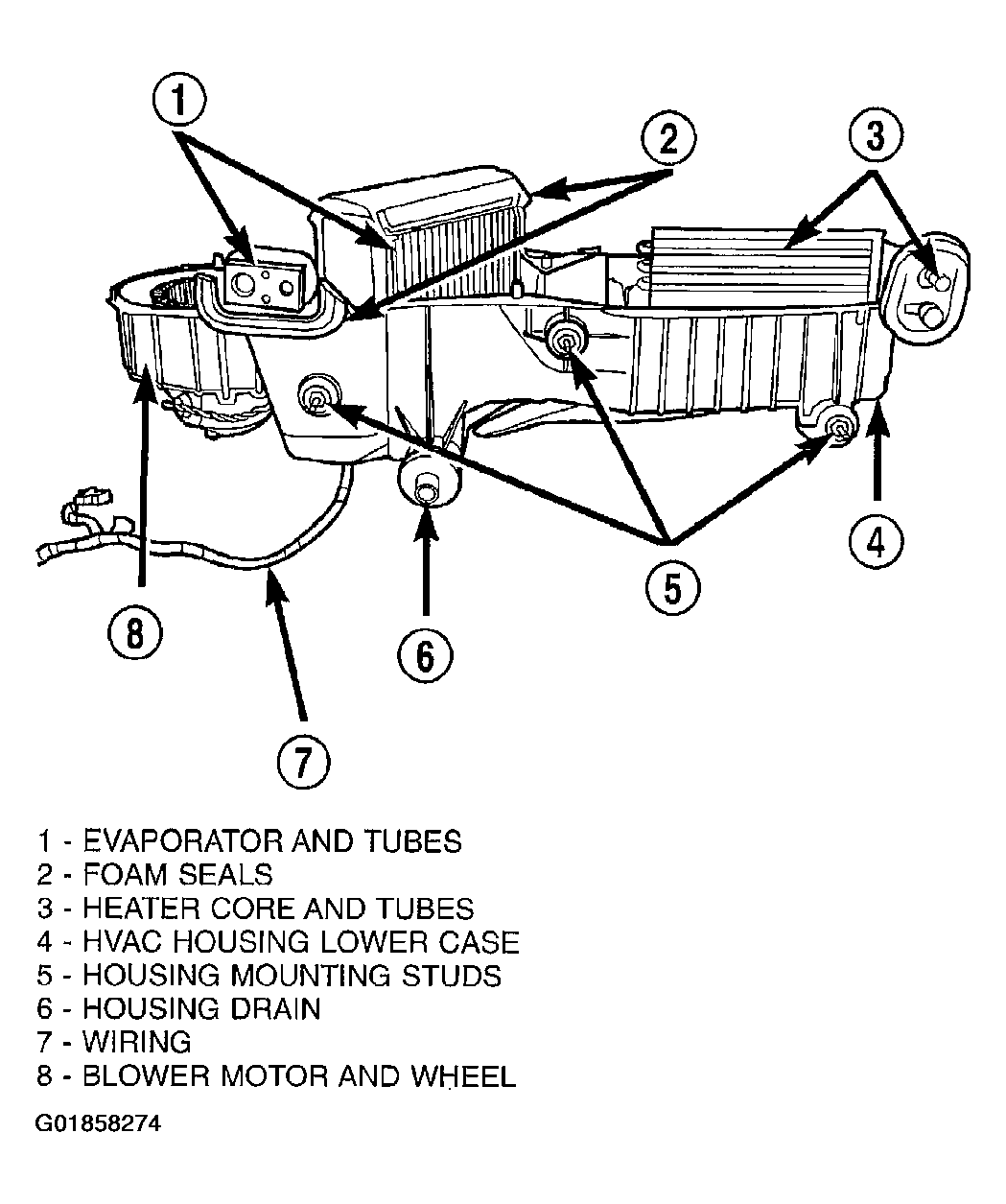 1

2

3

4

5

6

7

8

1 - EVAPORATOR AND TUBES
2 - FOAM SEALS
3 - HEATER CORE AND TUBES
4 - HVAC HOUSING LOWER CASE
5 - HOUSING MOUNTING STUDS
6 - HOUSING DRAIN
7 - WIRING
8 - BLOWER MOTOR AND WHEEL

G01858274