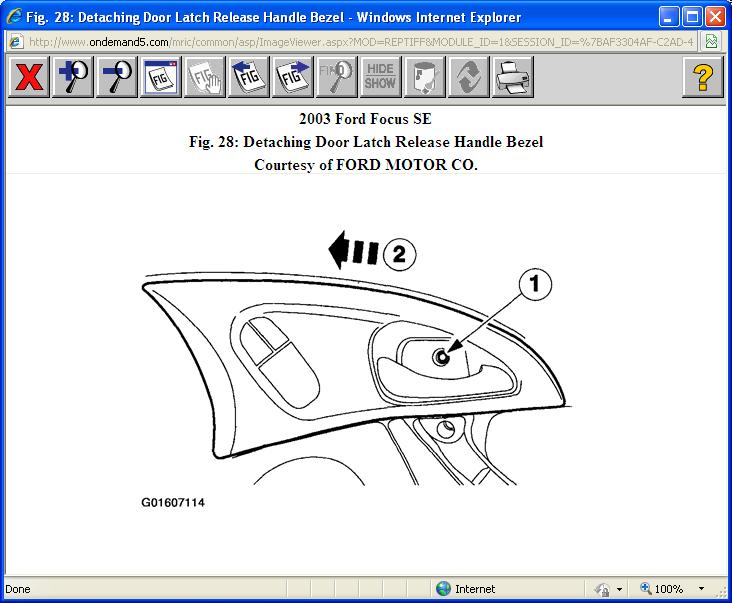 Fig. 28: Detaching Door Latch Release Handle Bezel - Windows Internet Explorer

http://www.ondemand5.com/mric/common/asp/ImageViewer.aspx?MOD=REPTIFF&MODULE_ID=1&SESSION_ID=%7BAF3304AF-C2AD-4

FIG FIG FIG FIG FIND HIDE SHOW ?

2003 Ford Focus SE
Fig. 28: Detaching Door Latch Release Handle Bezel
Courtesy of FORD MOTOR CO.

2

1

G01607114

Done Internet 100%