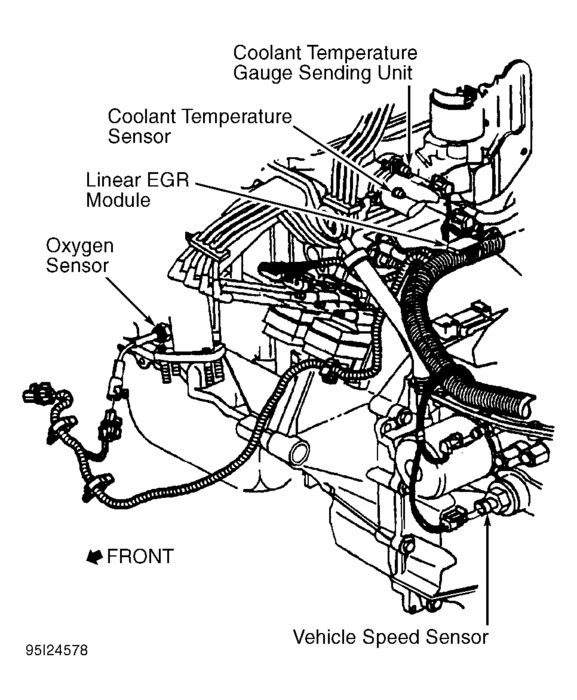 Coolant Temperature Gauge Sending Unit

Coolant Temperature Sensor

Linear EGR Module

Oxygen Sensor

FRONT

Vehicle Speed Sensor

95I24578