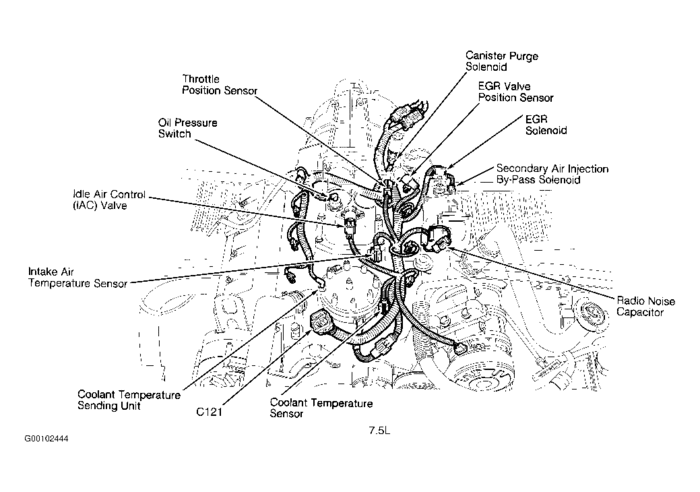 Canister Purge Solenoid

Throttle Position Sensor

EGR Valve Position Sensor

Oil Pressure Switch

EGR Solenoid

Secondary Air Injection By-Pass Solenoid

Idle Air Control (IAC) Valve

Intake Air Temperature Sensor

Radio Noise Capacitor

Coolant Temperature Sending Unit

C121

Coolant Temperature Sensor

7.5L

G00102444