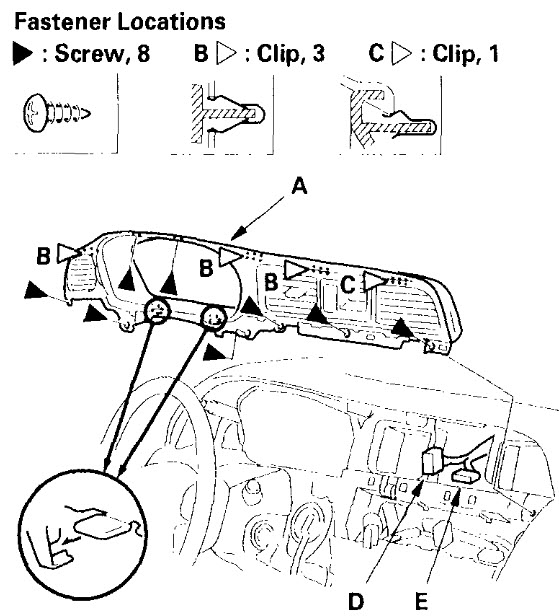 Fastener Locations
▶ : Screw, 8 B ▷ : Clip, 3 C ▷ : Clip, 1

A
B
B
B
C
D
E