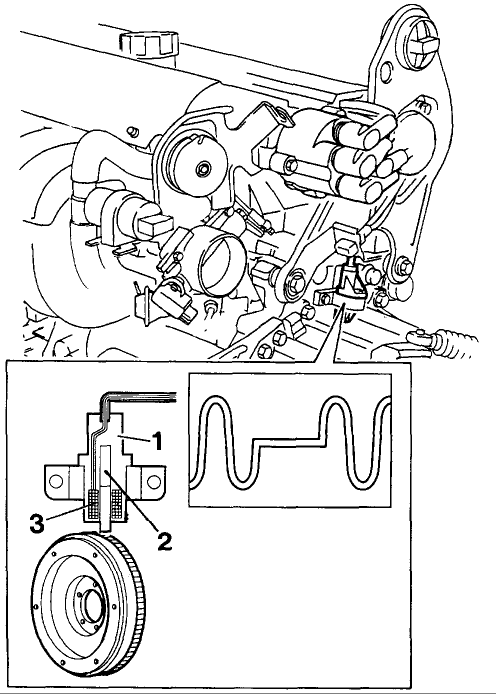 1
3
2