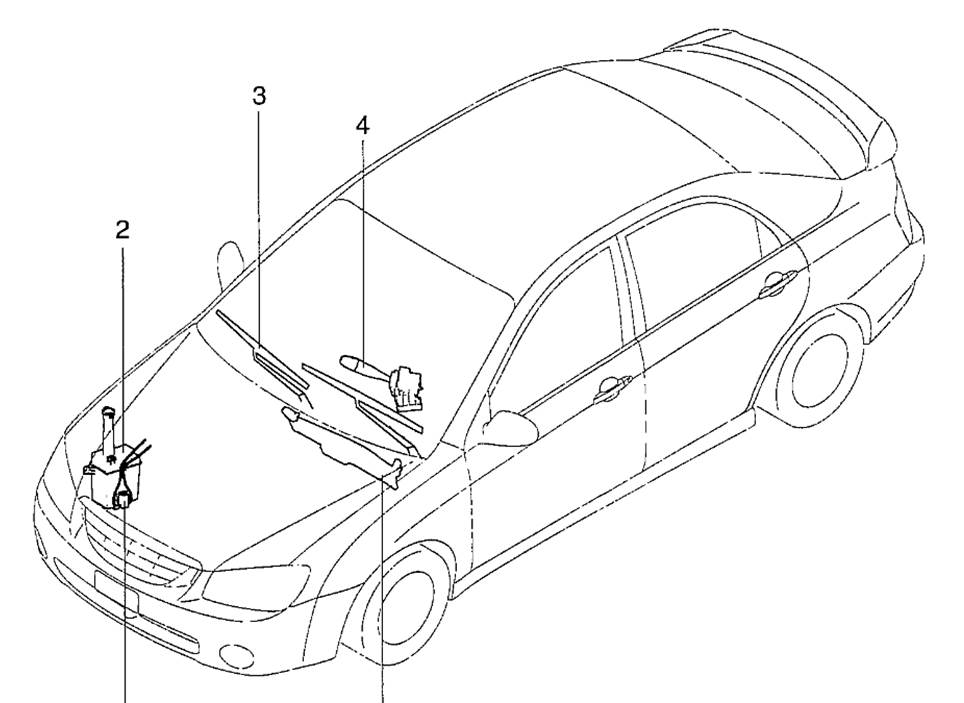 3
4
2