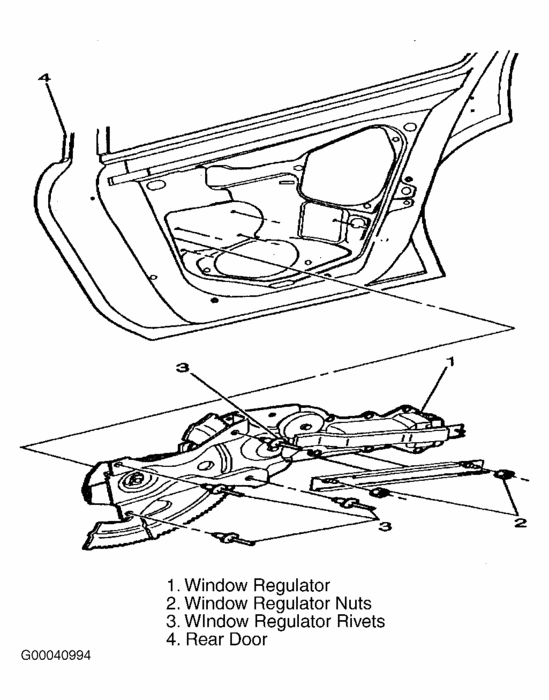 4

3

1

2

3

1. Window Regulator
2. Window Regulator Nuts
3. WIndow Regulator Rivets
4. Rear Door

G00040994