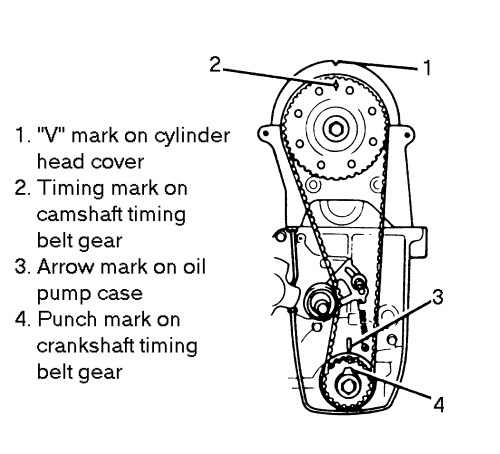 1. "V" mark on cylinder head cover
2. Timing mark on camshaft timing belt gear
3. Arrow mark on oil pump case
4. Punch mark on crankshaft timing belt gear

2

1

3

4