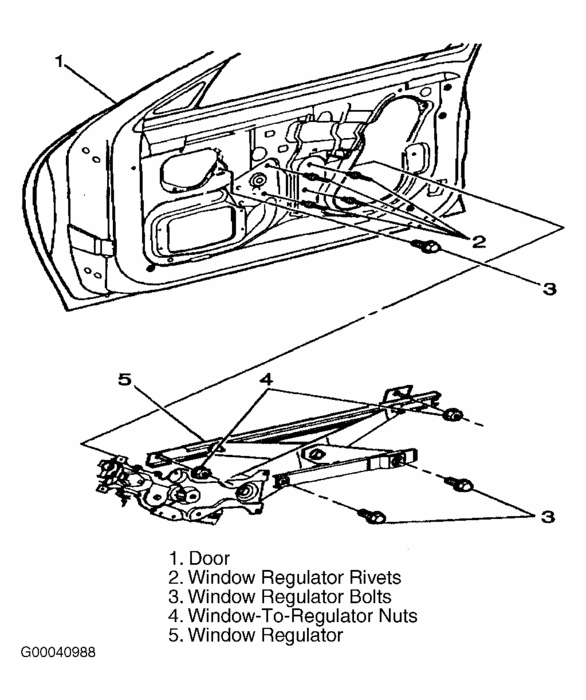 1
2
3
5
4
3

1. Door
2. Window Regulator Rivets
3. Window Regulator Bolts
4. Window-To-Regulator Nuts
5. Window Regulator

G00040988